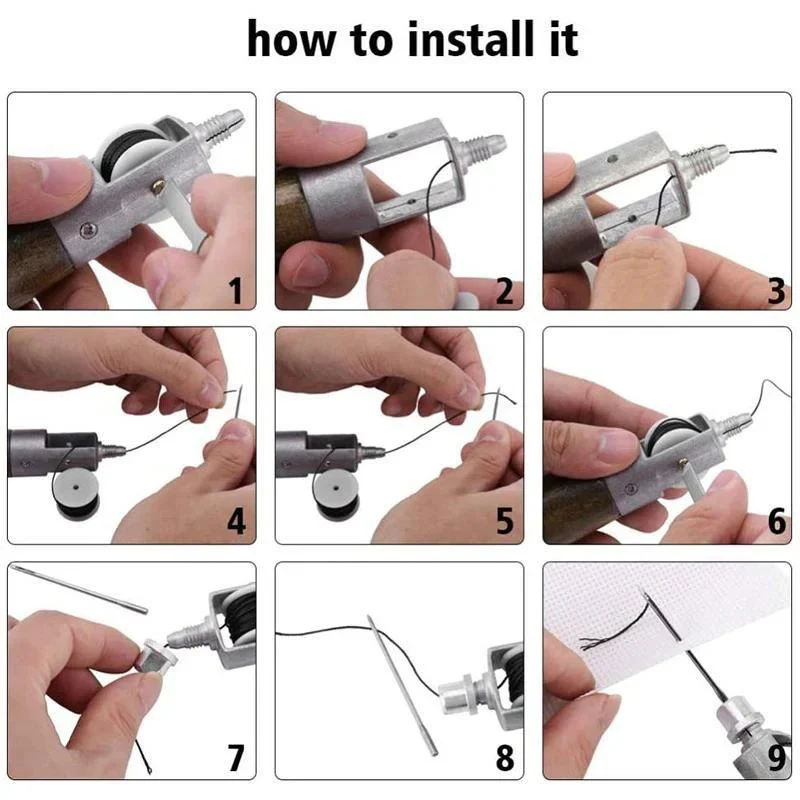 how to install it

1

2

3

4

5

6

7

8

9